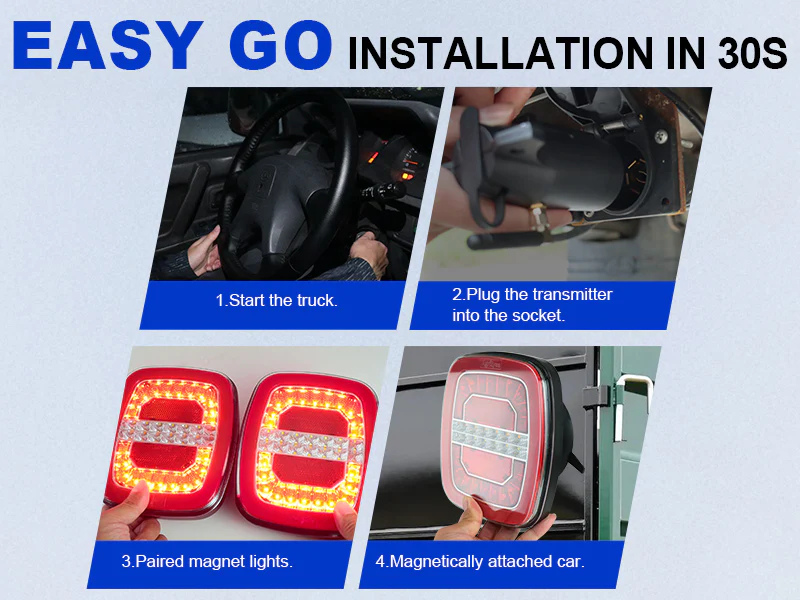 EASY GO INSTALLATION IN 30S

1.Start the truck.

2.Plug the transmitter into the socket.

3.Paired magnet lights.

4.Magnetically attached car.