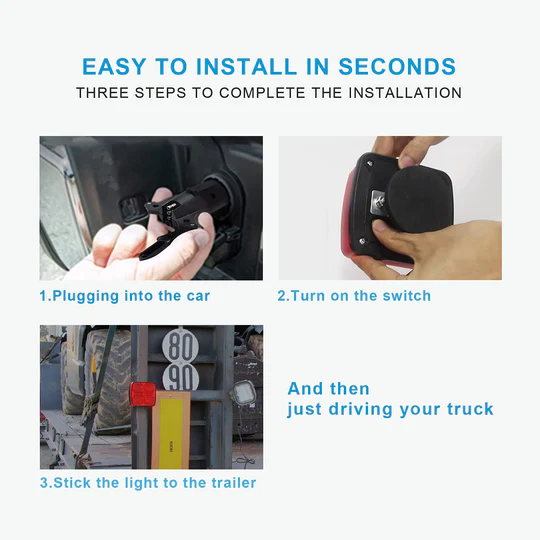 EASY TO INSTALL IN SECONDS
THREE STEPS TO COMPLETE THE INSTALLATION

1.Plugging into the car

2.Turn on the switch

80
90

3.Stick the light to the trailer

And then
just driving your truck