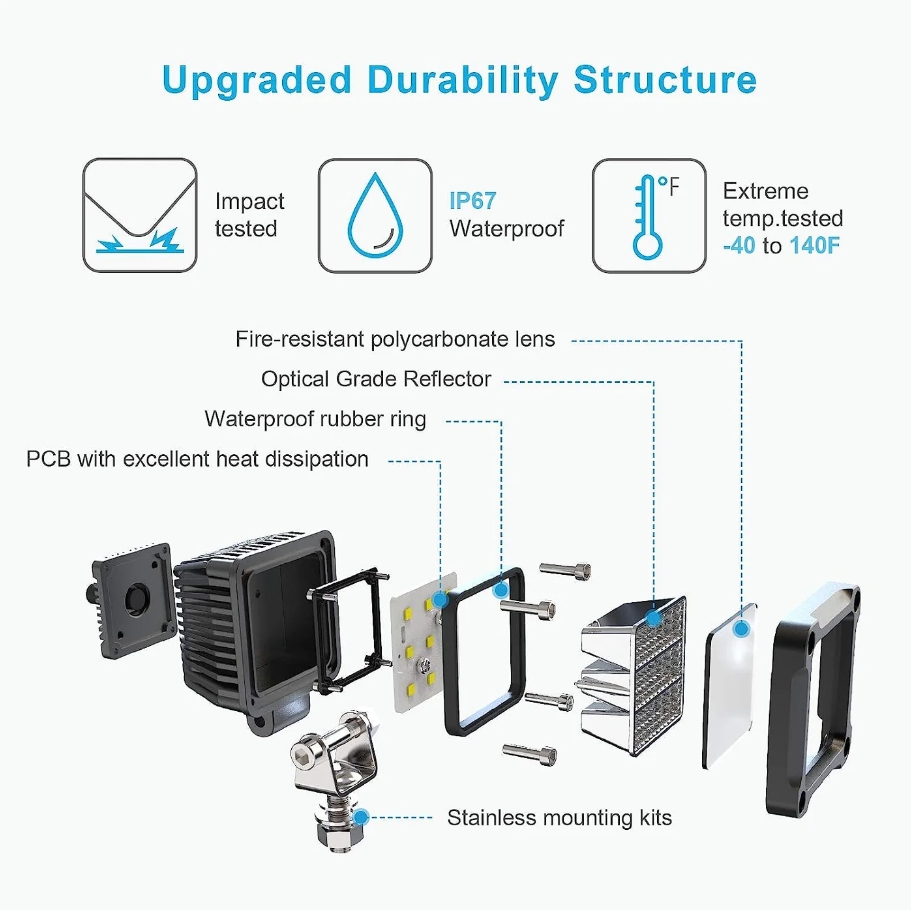 Upgraded Durability Structure

Impact tested

IP67 Waterproof

°F

Extreme temp.tested -40 to 140F

Fire-resistant polycarbonate lens

Optical Grade Reflector

Waterproof rubber ring

PCB with excellent heat dissipation

Stainless mounting kits